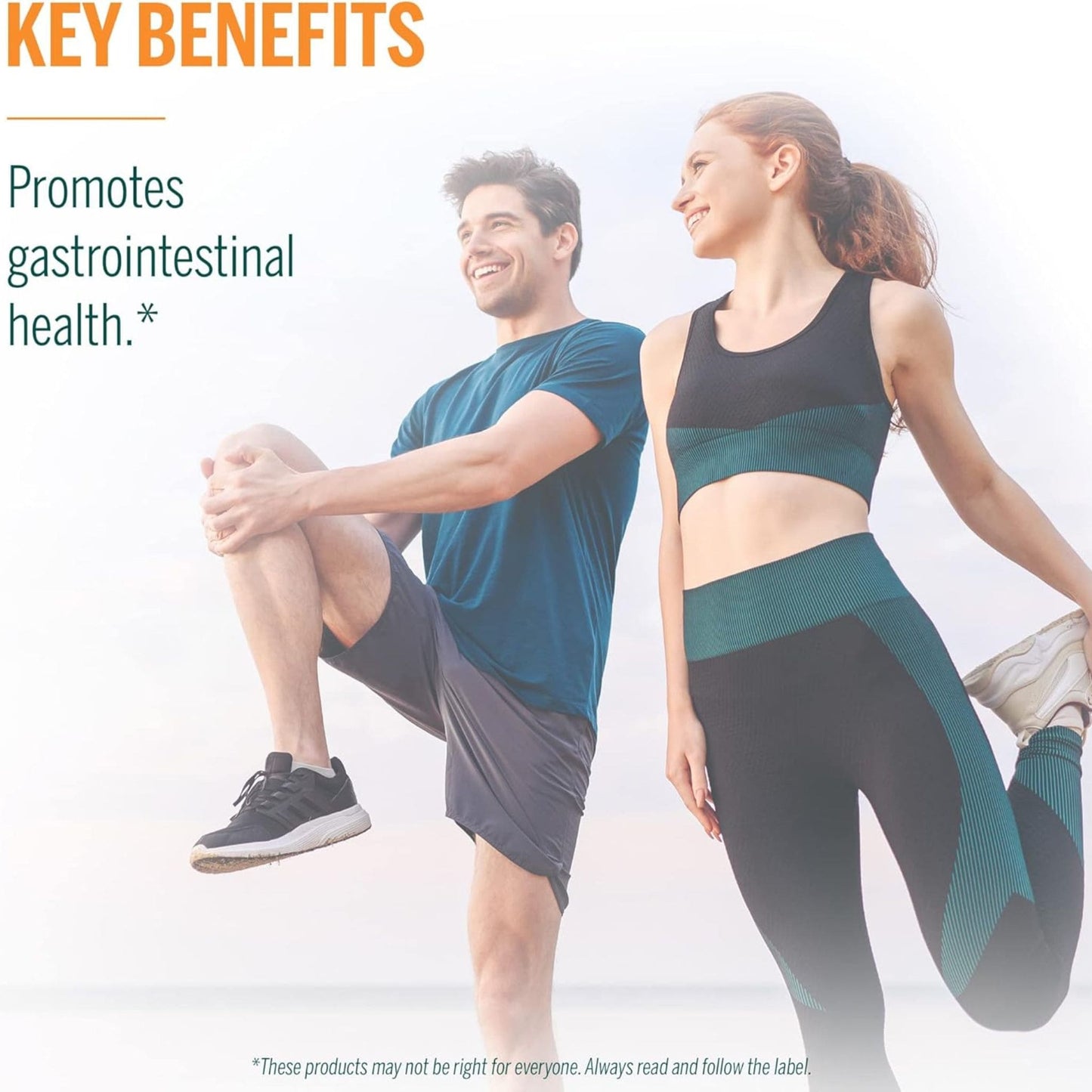 KEY BENEFITS

Promotes gastrointestinal health.*

*These products may not be right for everyone. Always read and follow the label.