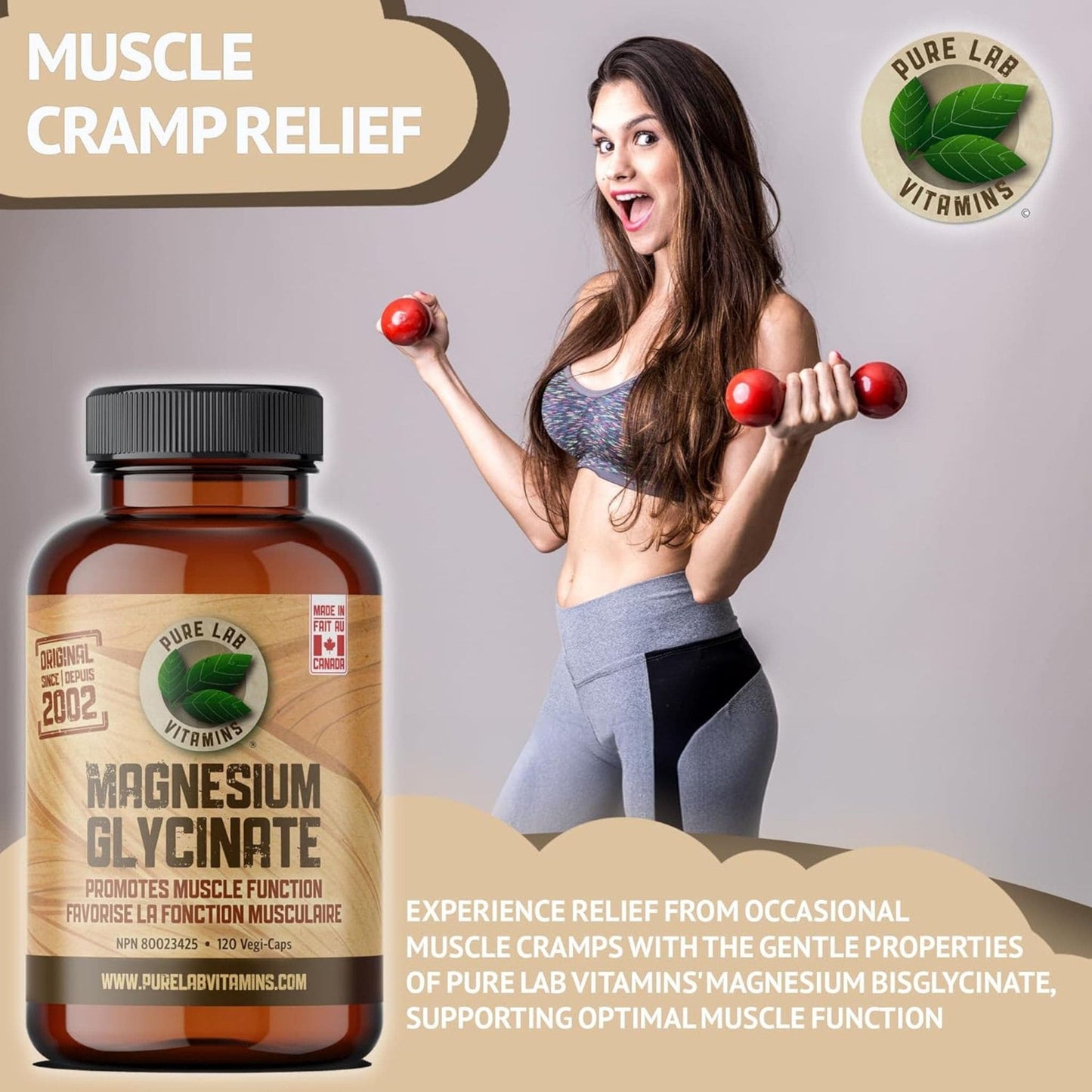 MUSCLE CRAMP RELIEF

PURE LAB VITAMINS ©

ORIGINAL SINCE | DEPUIS 2002

PURE LAB VITAMINS ®

MADE IN FAIT AU CANADA

MAGNESIUM GLYCINATE

PROMOTES MUSCLE FUNCTION
FAVORISE LA FONCTION MUSCULAIRE

NPN 80023425 • 120 Vegi-Caps

WWW.PURELABVITAMINS.COM

EXPERIENCE RELIEF FROM OCCASIONAL MUSCLE CRAMPS WITH THE GENTLE PROPERTIES OF PURE LAB VITAMINS' MAGNESIUM BISGLYCINATE, SUPPORTING OPTIMAL MUSCLE FUNCTION