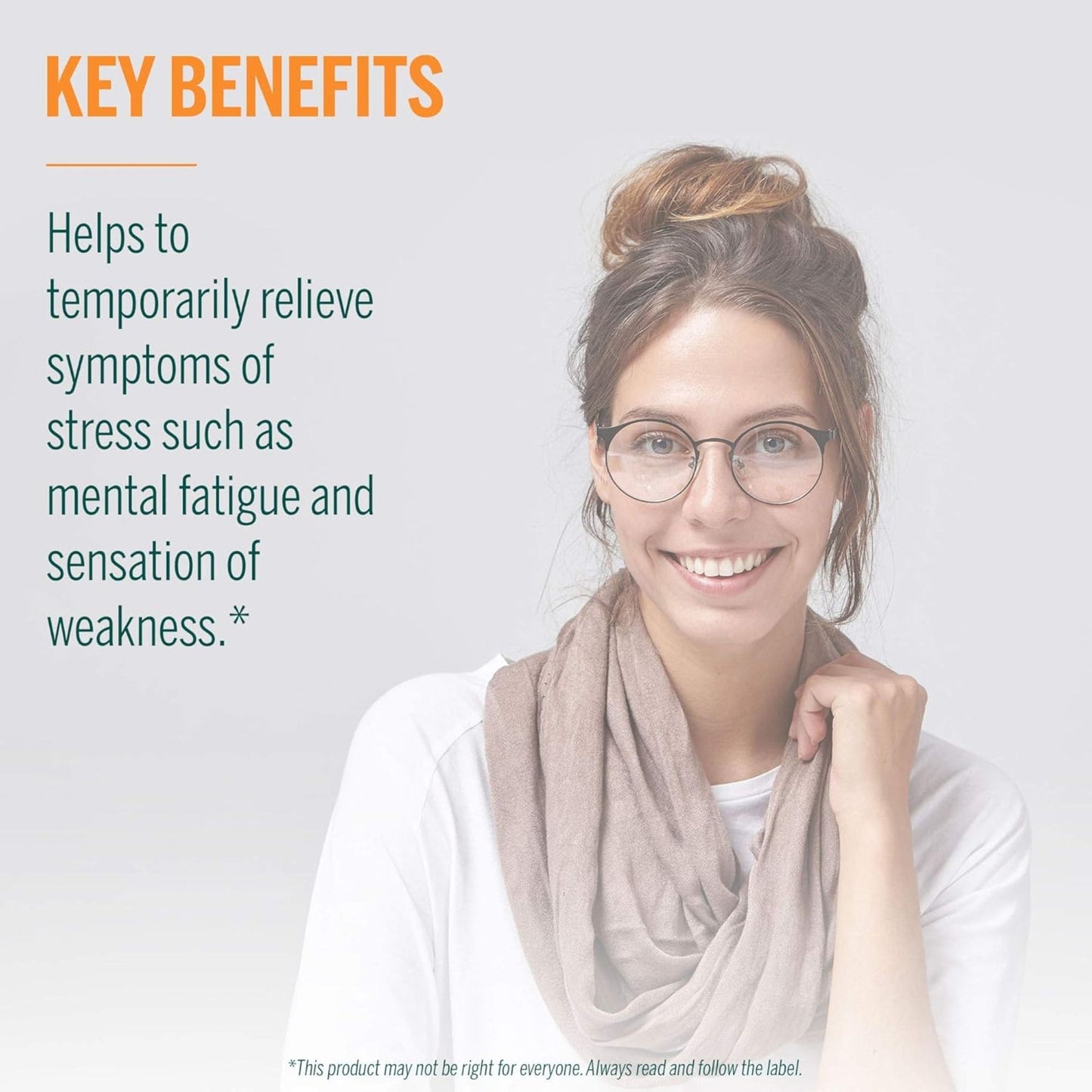 KEY BENEFITS

Helps to temporarily relieve symptoms of stress such as mental fatigue and sensation of weakness.*

*This product may not be right for everyone. Always read and follow the label.