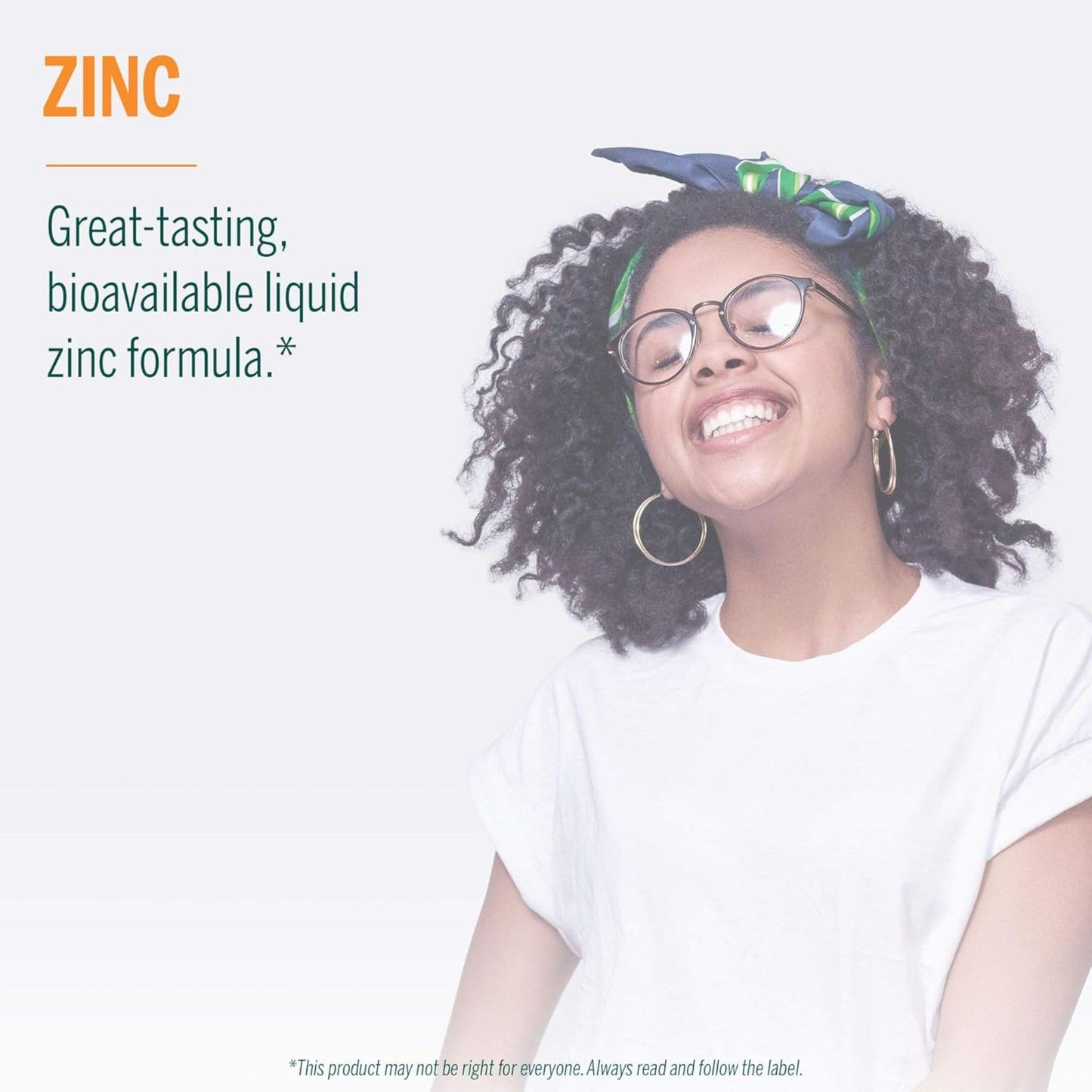 ZINC

Great-tasting, bioavailable liquid zinc formula.*

*This product may not be right for everyone. Always read and follow the label.