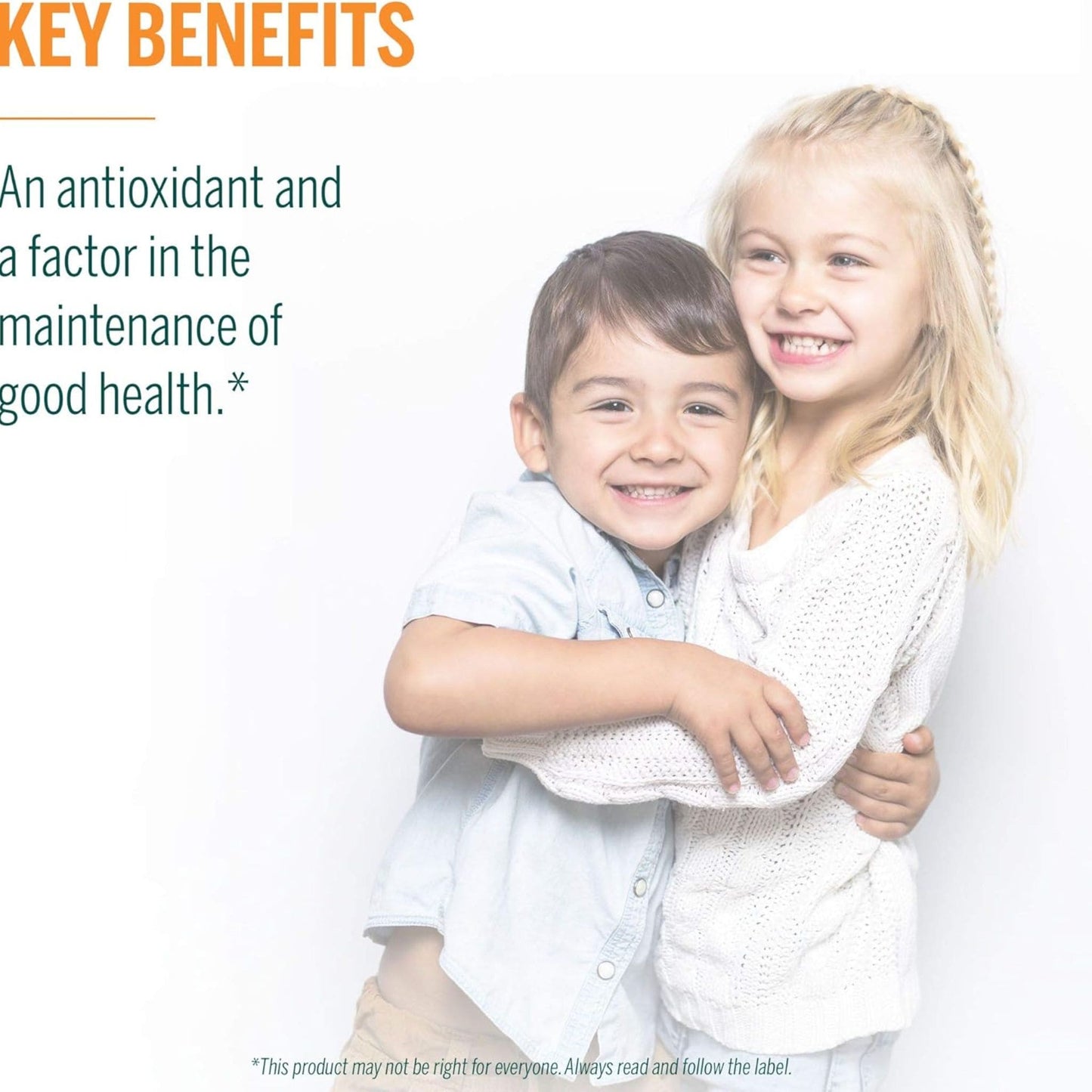 KEY BENEFITS

An antioxidant and a factor in the maintenance of good health.*

*This product may not be right for everyone. Always read and follow the label.