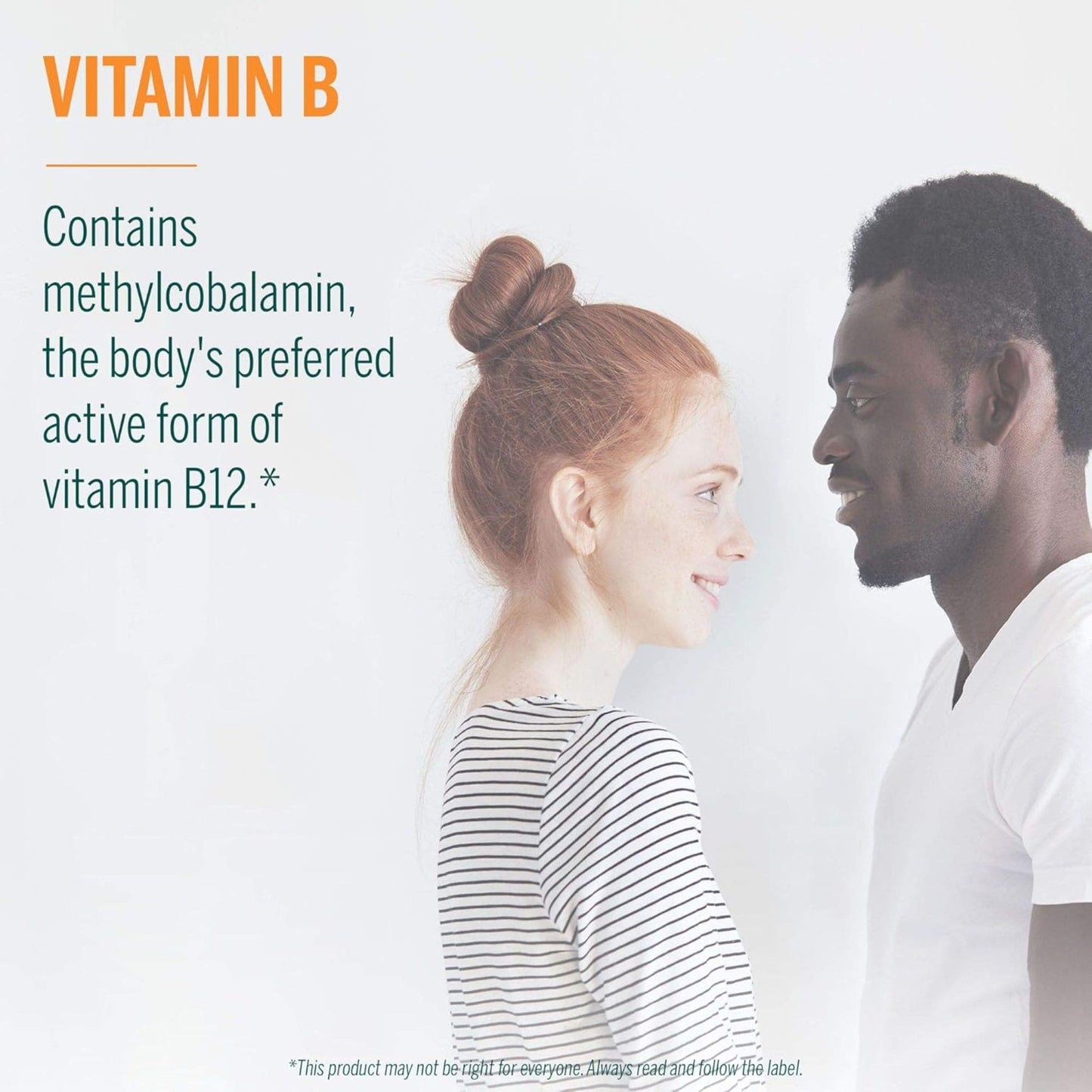 VITAMIN B

Contains methylcobalamin, the body's preferred active form of vitamin B12.*

*This product may not be right for everyone. Always read and follow the label.