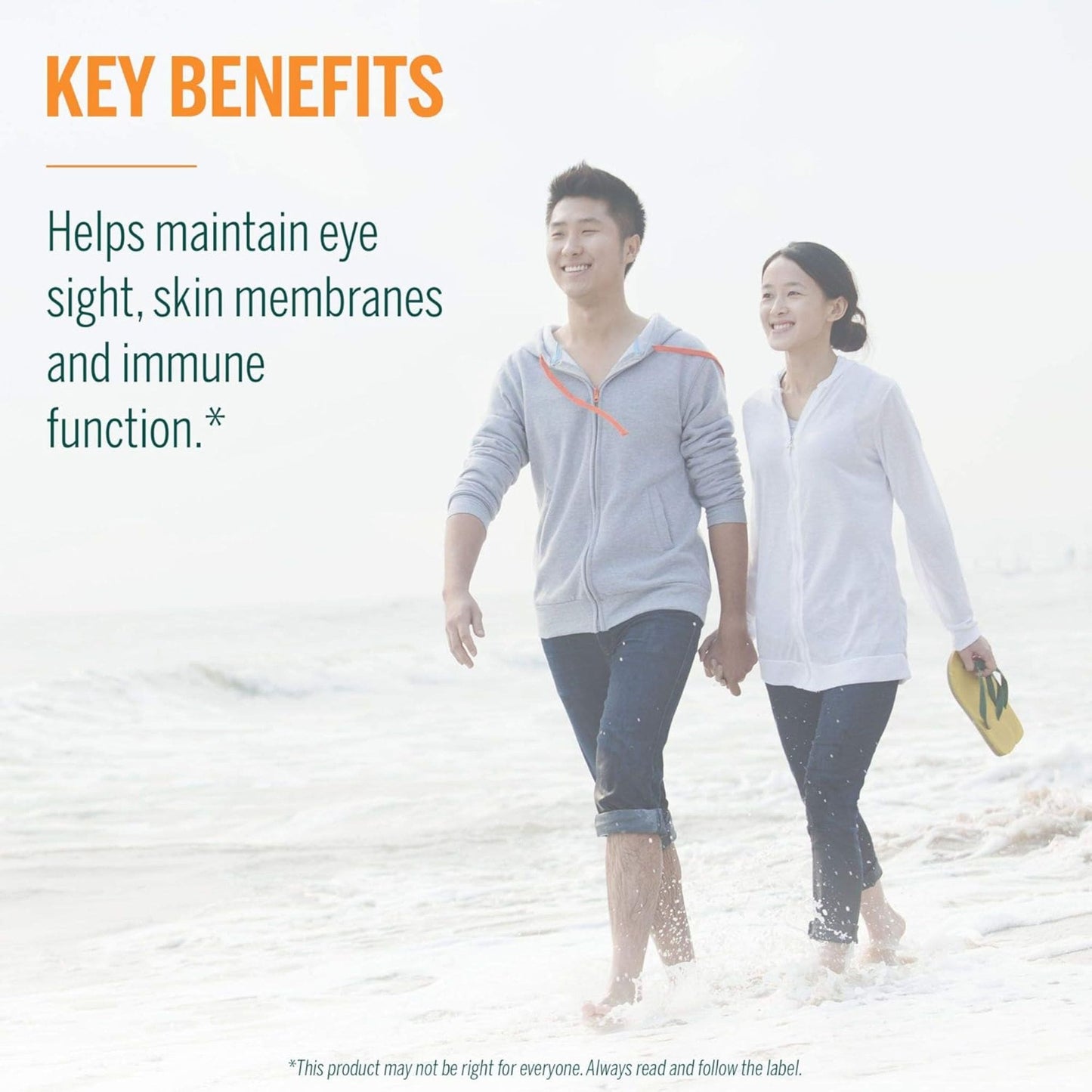 KEY BENEFITS

Helps maintain eye sight, skin membranes and immune function.*

*This product may not be right for everyone. Always read and follow the label.