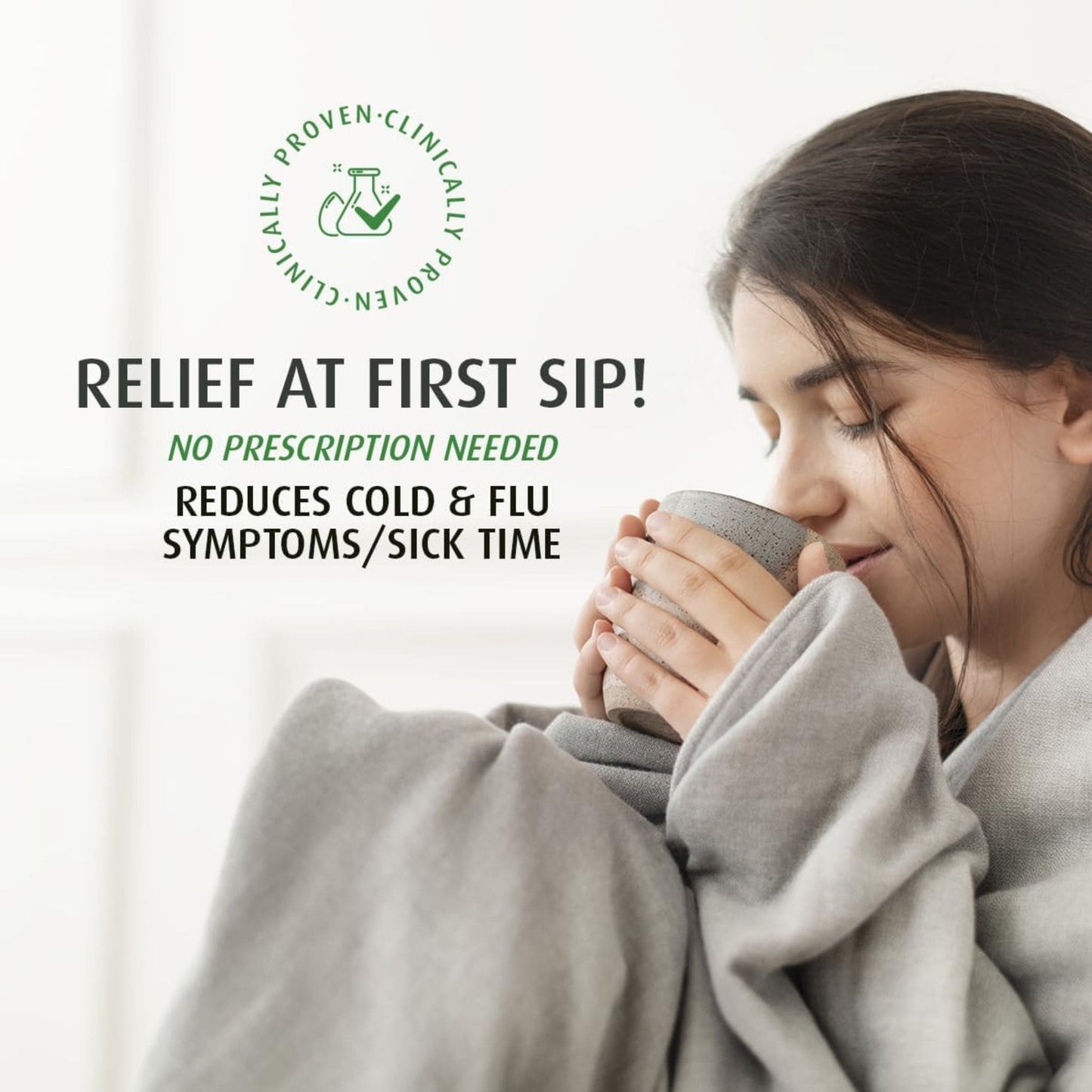 CLINICALLY PROVEN·CLINICALLY PROVEN·

RELIEF AT FIRST SIP!

NO PRESCRIPTION NEEDED

REDUCES COLD & FLU SYMPTOMS/SICK TIME