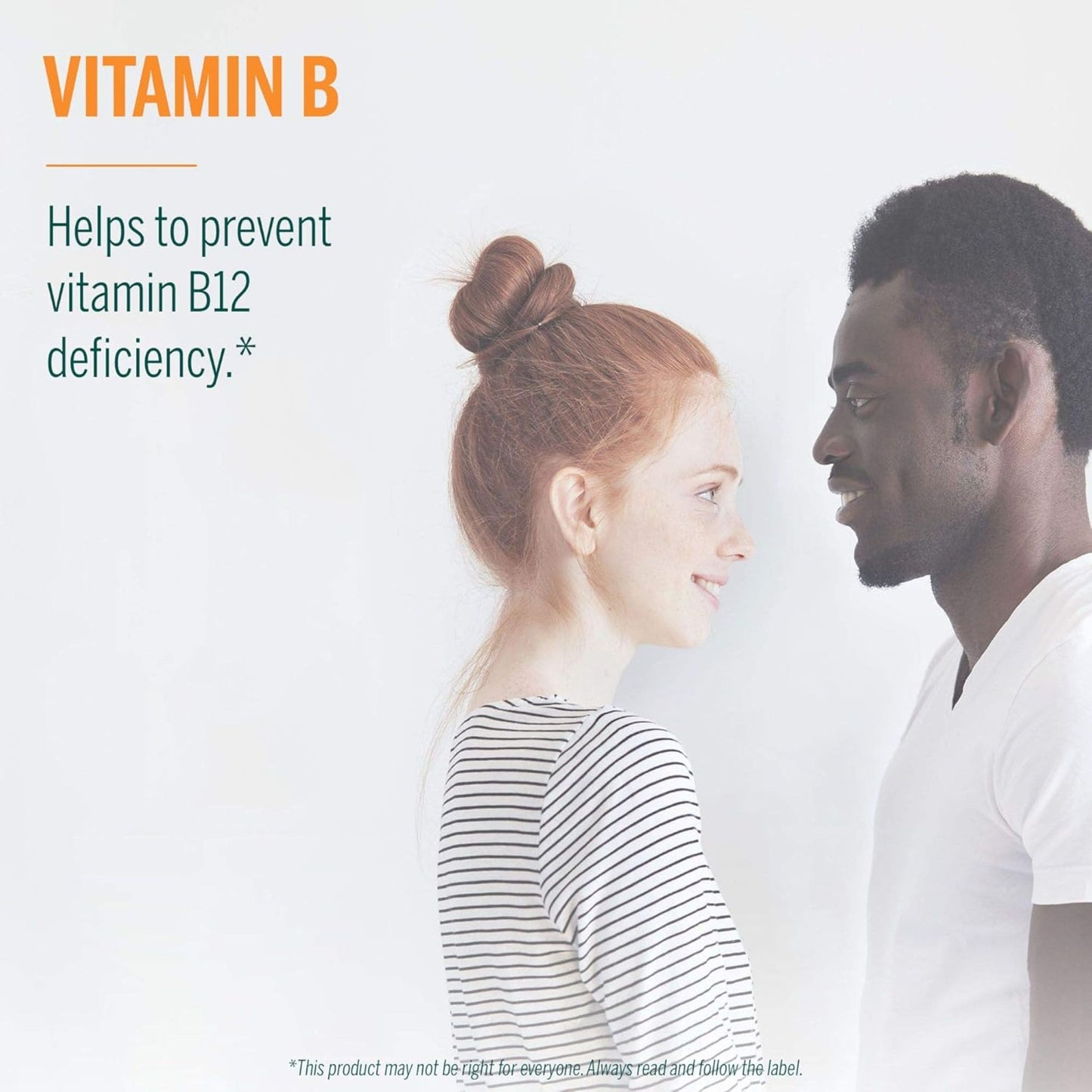 VITAMIN B

Helps to prevent vitamin B12 deficiency.*

*This product may not be right for everyone. Always read and follow the label.