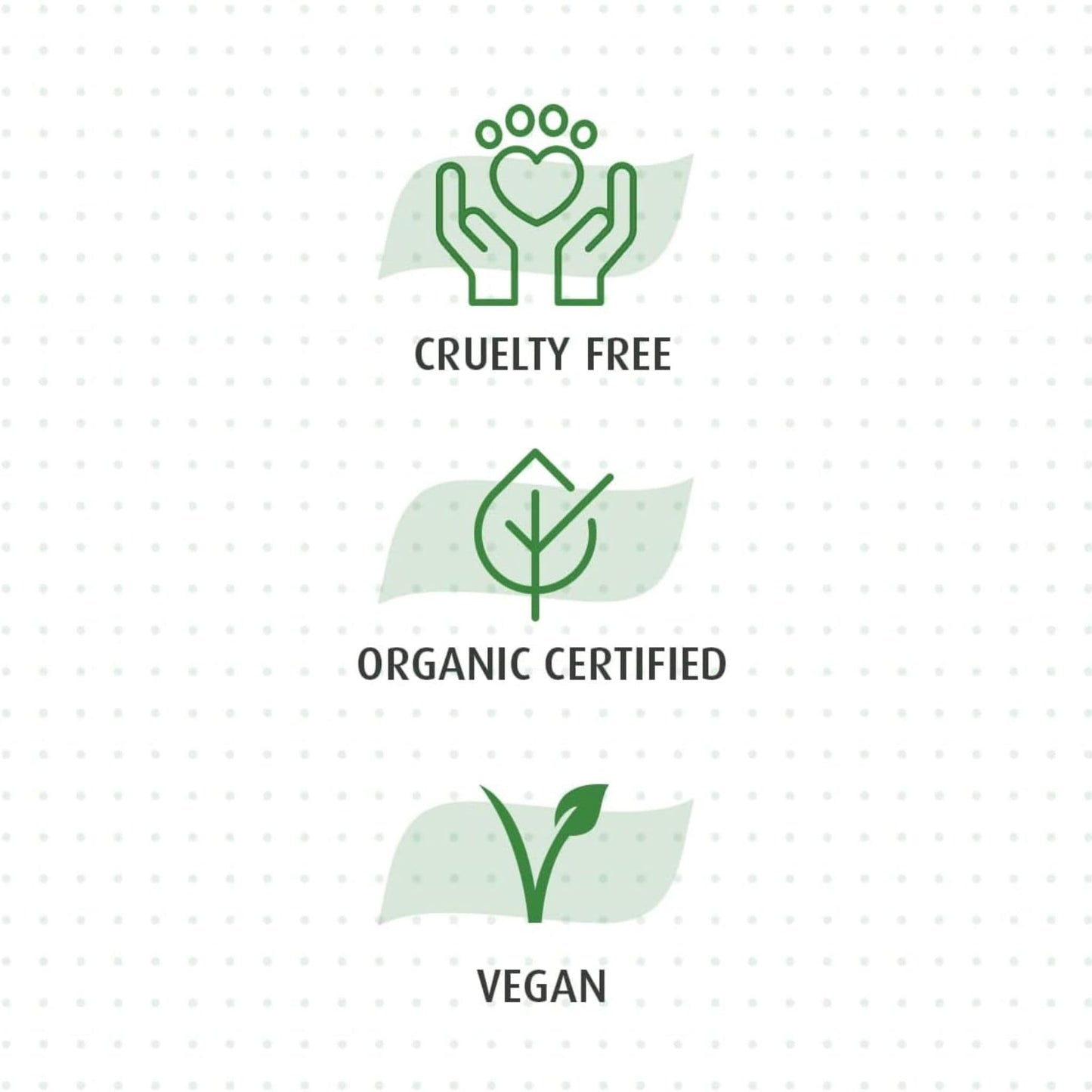 CRUELTY FREE

ORGANIC CERTIFIED

VEGAN