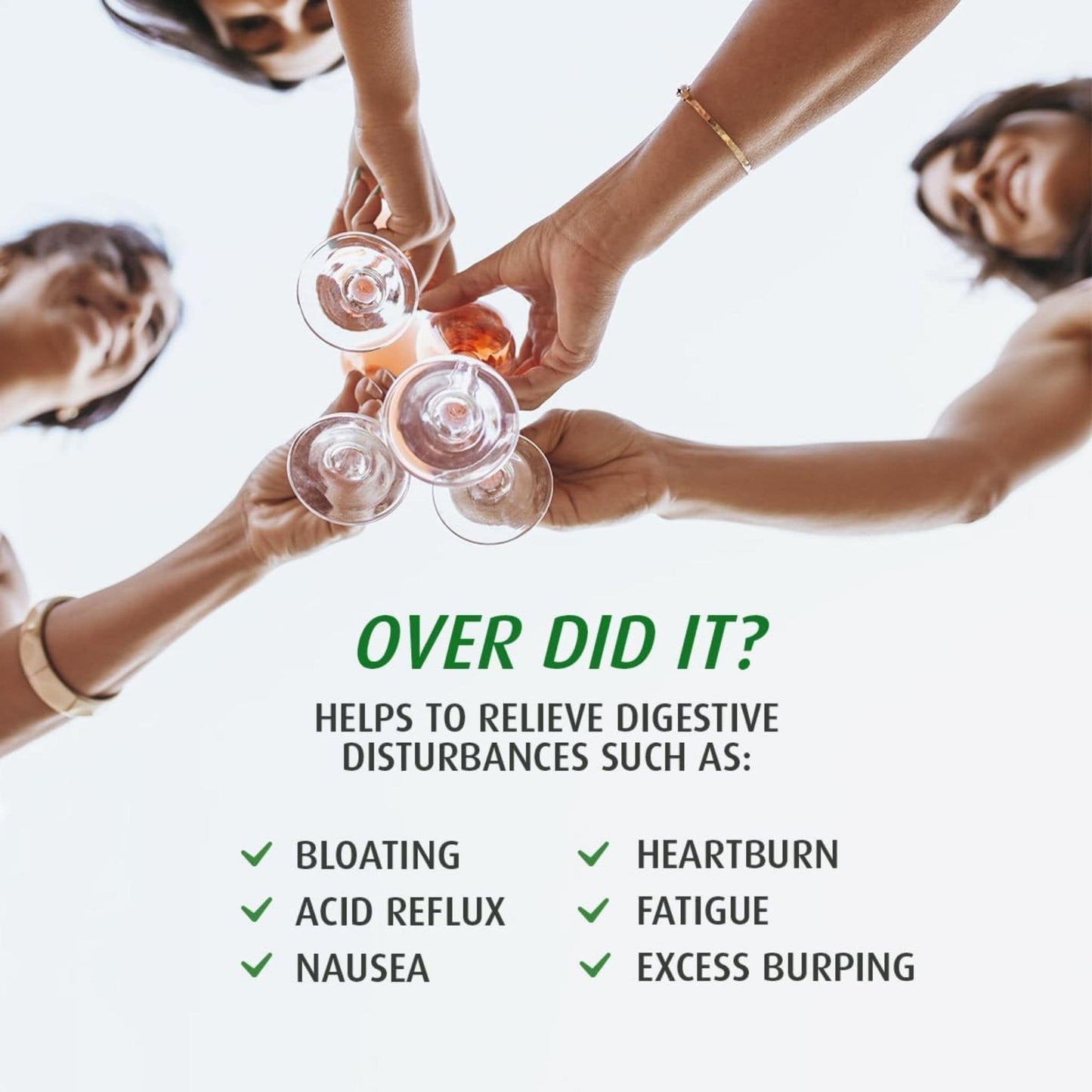 OVER DID IT?

HELPS TO RELIEVE DIGESTIVE DISTURBANCES SUCH AS:

✓ BLOATING
✓ ACID REFLUX
✓ NAUSEA

✓ HEARTBURN
✓ FATIGUE
✓ EXCESS BURPING