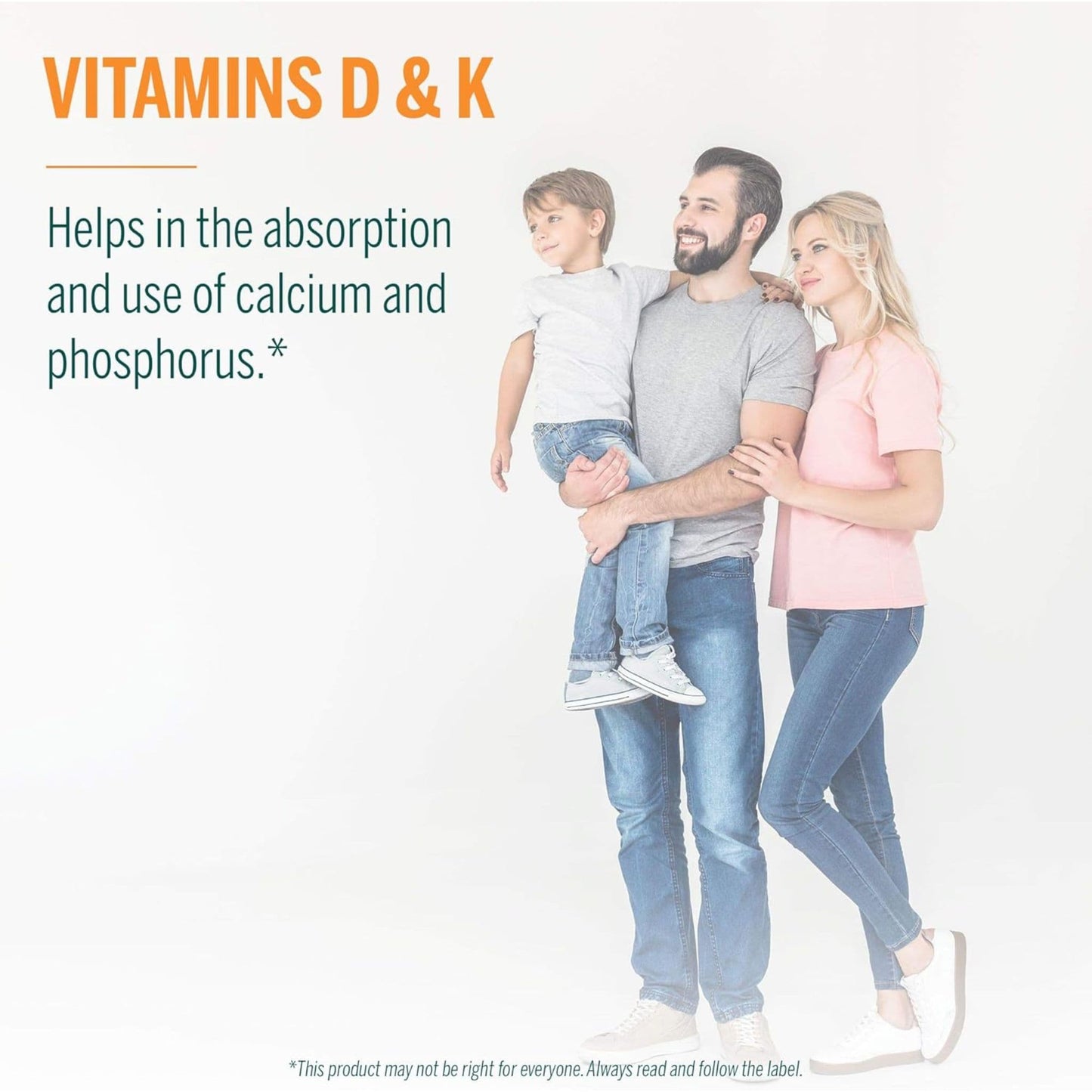 VITAMINS D & K

Helps in the absorption and use of calcium and phosphorus.*

*This product may not be right for everyone. Always read and follow the label.