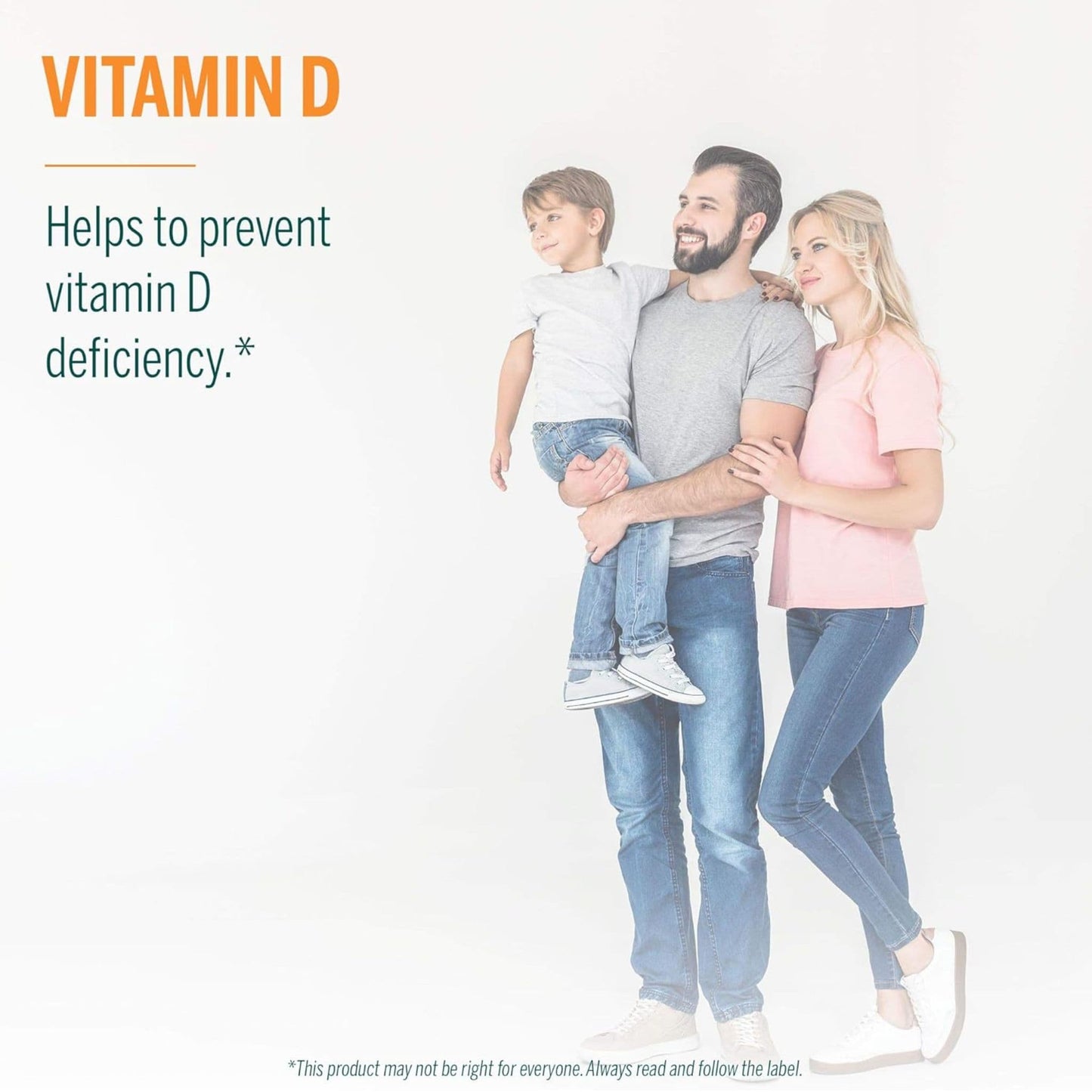 VITAMIN D

Helps to prevent vitamin D deficiency.*

*This product may not be right for everyone. Always read and follow the label.