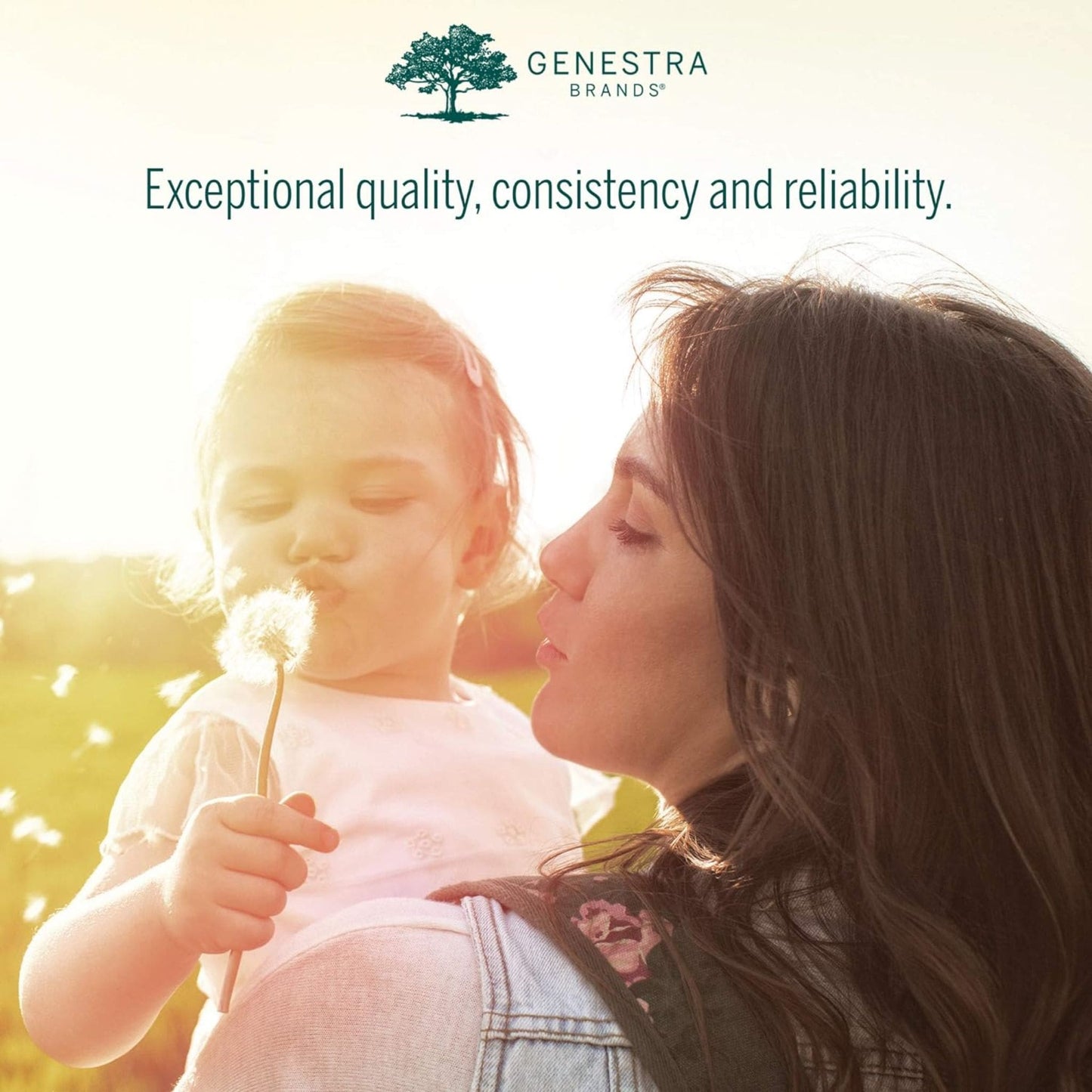 GENESTRA
BRANDS®

Exceptional quality, consistency and reliability.